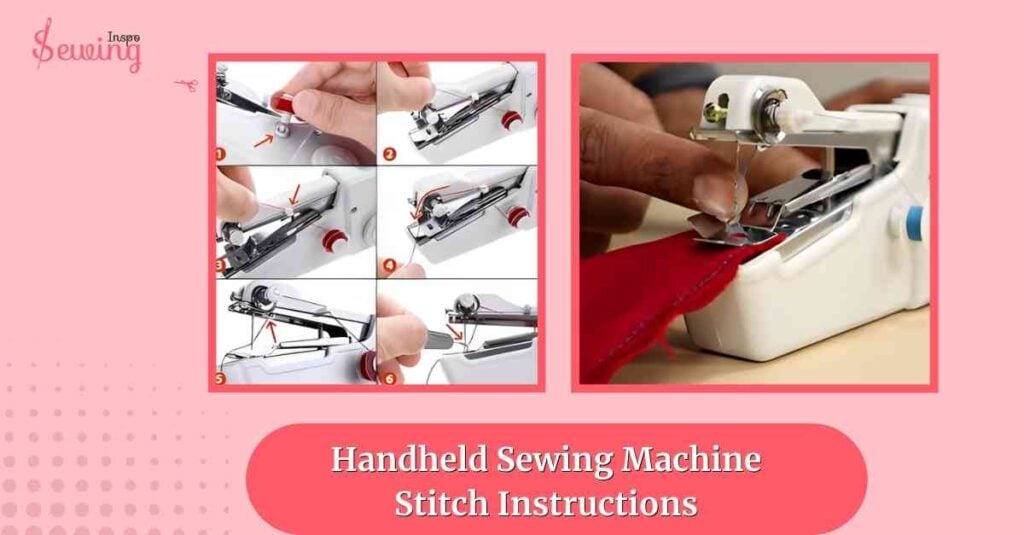 Sewing Inspo

1
2
3
4
5
6

Handheld Sewing Machine Stitch Instructions