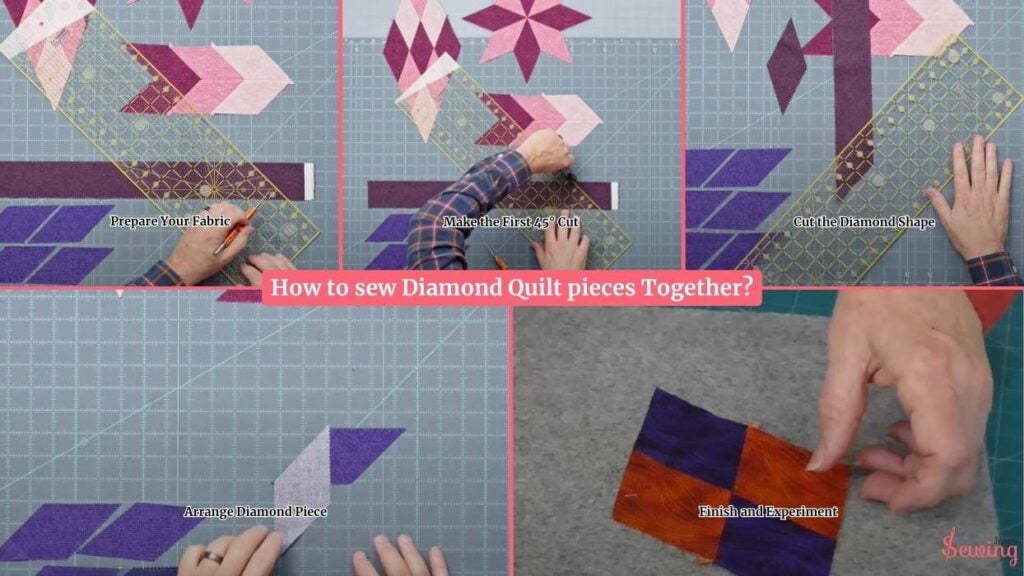 Prepare Your Fabric

Make the First 45° Cut

Cut the Diamond Shape

How to sew Diamond Quilt pieces Together?

Arrange Diamond Piece

Finish and Experiment

Sewing