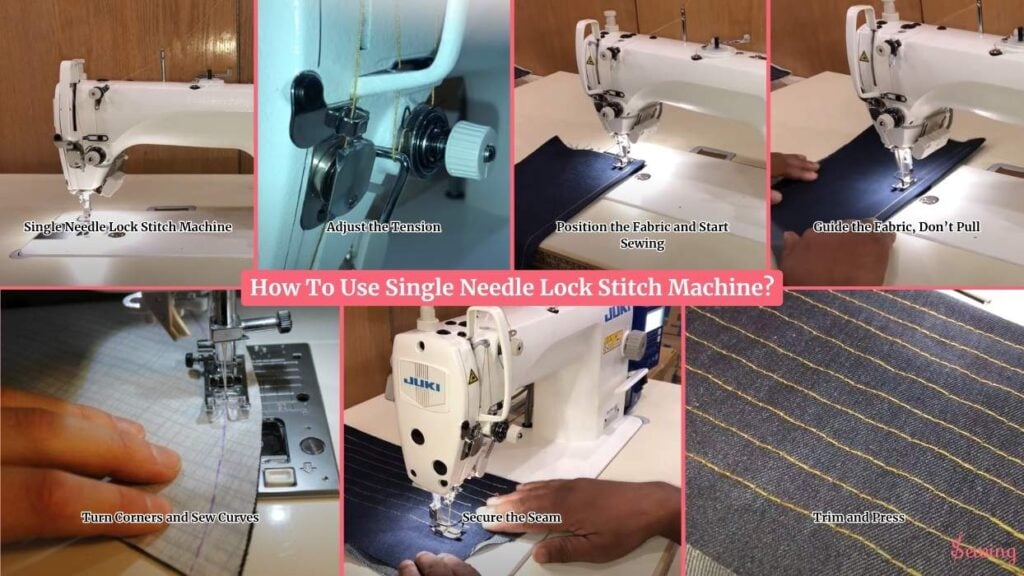 Single Needle Lock Stitch Machine

Adjust the Tension

Position the Fabric and Start Sewing

Guide the Fabric, Don't Pull

How To Use Single Needle Lock Stitch Machine?

Turn Corners and Sew Curves

JUKI

JUKI

Secure the Seam

Trim and Press

Sewing