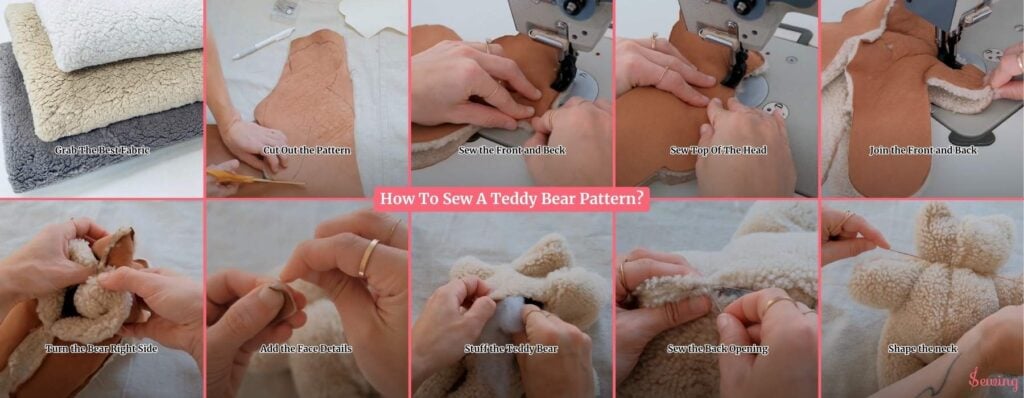 Grab The Best Fabric

Cut Out the Pattern

Sew the Front and Beck

Sew Top Of The Head

Join the Front and Back

How To Sew A Teddy Bear Pattern?

Turn the Bear Right Side

Add the Face Details

Stuff the Teddy Bear

Sew the Back Opening

Shape the neck

Sewing