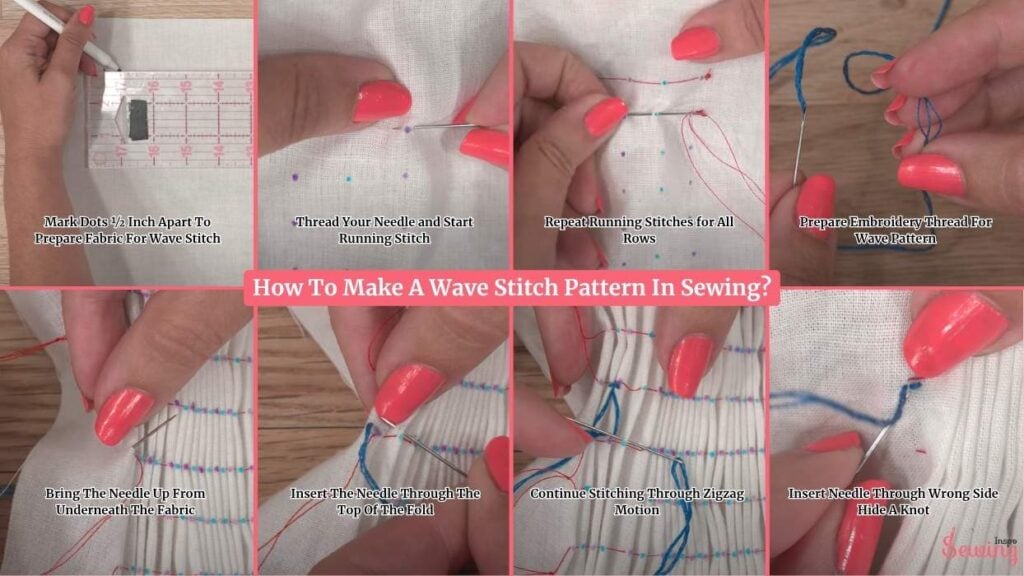 Mark Dots ½ Inch Apart To Prepare Fabric For Wave Stitch

Thread Your Needle and Start Running Stitch

Repeat Running Stitches for All Rows

Prepare Embroidery Thread For Wave Pattern

How To Make A Wave Stitch Pattern In Sewing?

Bring The Needle Up From Underneath The Fabric

Insert The Needle Through The Top Of The Fold

Continue Stitching Through Zigzag Motion

Insert Needle Through Wrong Side Hide A Knot

Sewing Inspo