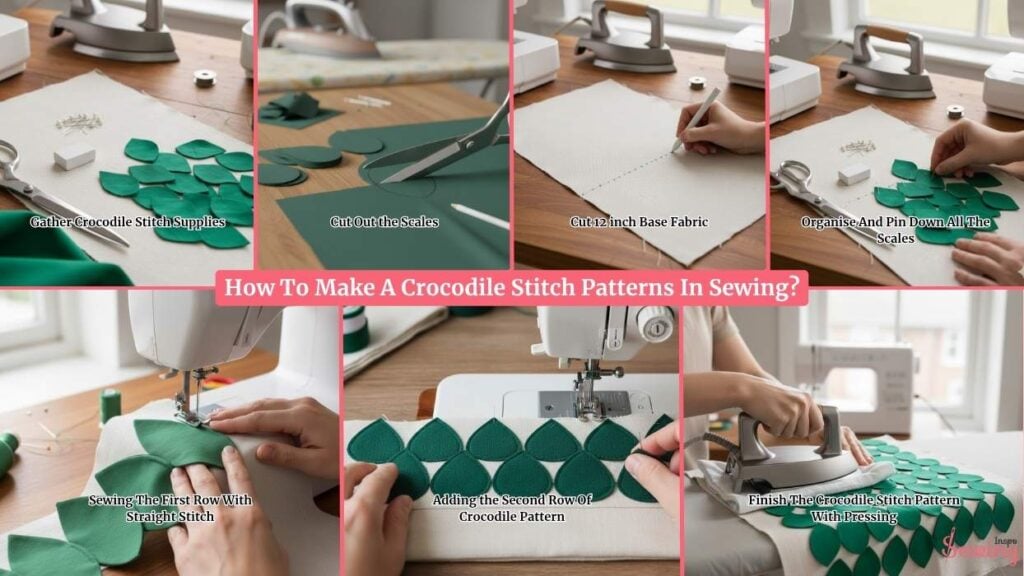 Gather Crocodile Stitch Supplies

Cut Out the Scales

Cut 12 inch Base Fabric

Organise And Pin Down All The Scales

How To Make A Crocodile Stitch Patterns In Sewing?

Sewing The First Row With Straight Stitch

Adding the Second Row Of Crocodile Pattern

Finish The Crocodile Stitch Pattern With Pressing

Inspo Sewing