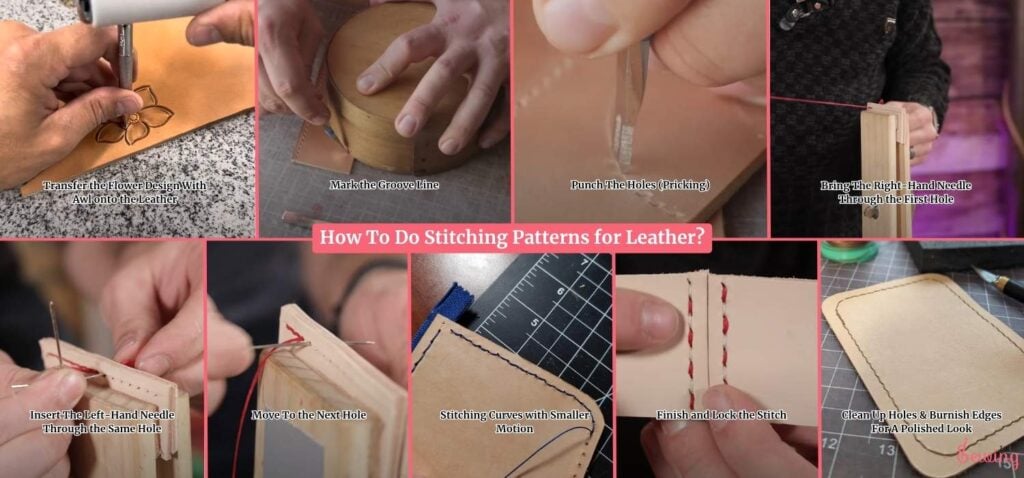 Transfer the Flower Design With Awl onto the Leather

Mark the Groove Line

Punch The Holes (Pricking)

Bring The Right-Hand Needle Through the First Hole

How To Do Stitching Patterns for Leather?

Insert The Left-Hand Needle Through the Same Hole

Move To the Next Hole

Stitching Curves with Smaller Motion

Finish and Lock the Stitch

Clean Up Holes & Burnish Edges For A Polished Look

Sewing