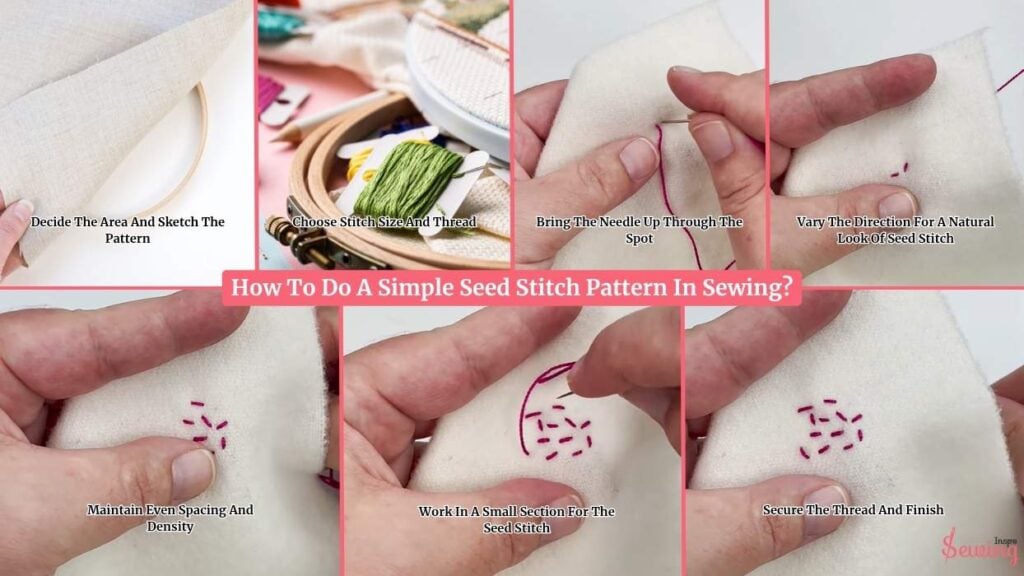 Decide The Area And Sketch The Pattern

Choose Stitch Size And Thread

Bring The Needle Up Through The Spot

Vary The Direction For A Natural Look Of Seed Stitch

How To Do A Simple Seed Stitch Pattern In Sewing?

Maintain Even Spacing And Density

Work In A Small Section For The Seed Stitch

Secure The Thread And Finish

Sewing Inspo