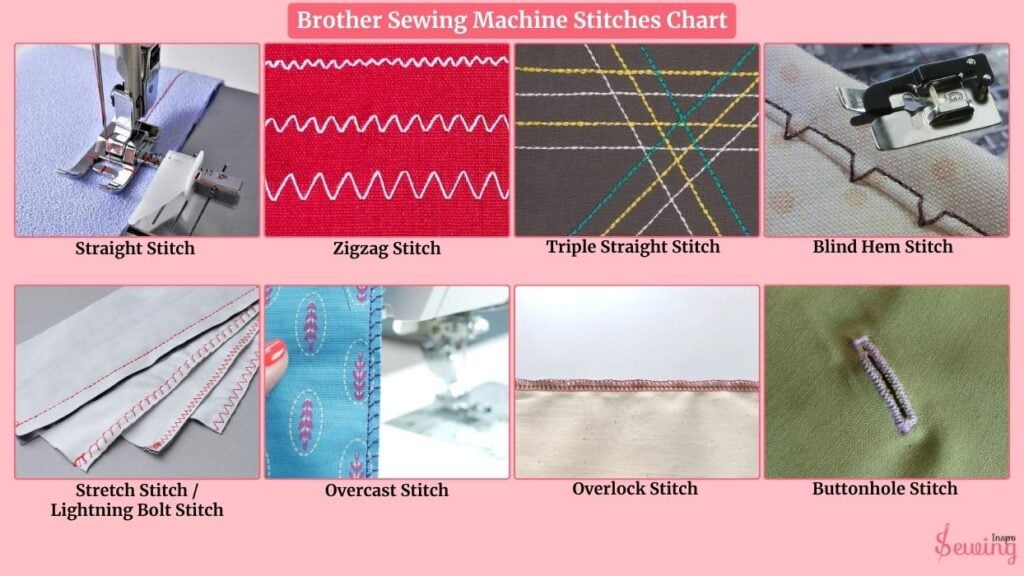 Brother Sewing Machine Stitches Chart

Straight Stitch

Zigzag Stitch

Triple Straight Stitch

Blind Hem Stitch

Stretch Stitch / Lightning Bolt Stitch

Overcast Stitch

Overlock Stitch

Buttonhole Stitch

Sewing Inspo