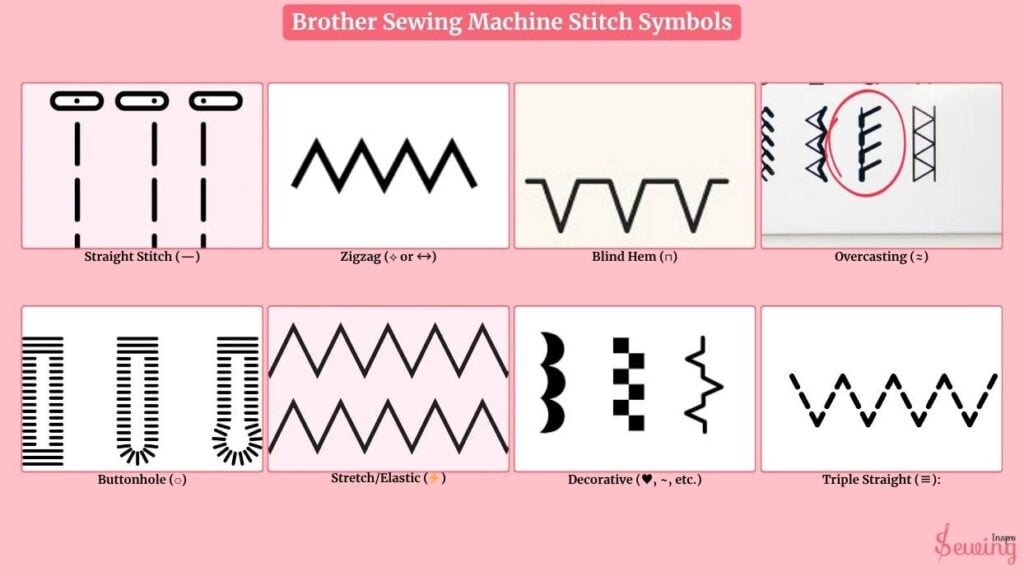 Brother Sewing Machine Stitch Symbols

Straight Stitch (—)

Zigzag (⟡ or ↔)

Blind Hem (∩)

Overcasting (≈)

Buttonhole (○)

Stretch/Elastic (⚡)

Decorative (♥, ~, etc.)

Triple Straight (≡):

Sewing Inspo