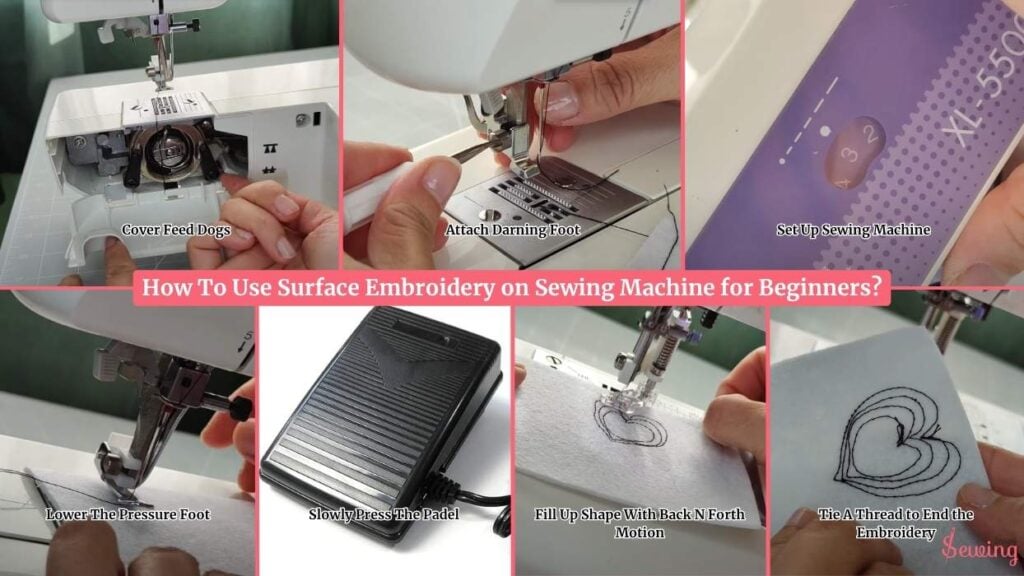 Cover Feed Dogs

Attach Darning Foot

XL-5500

4 3 2

Set Up Sewing Machine

How To Use Surface Embroidery on Sewing Machine for Beginners?

Lower The Pressure Foot

Slowly Press The Padel

Fill Up Shape With Back N Forth Motion

Tie A Thread to End the Embroidery

Sewing