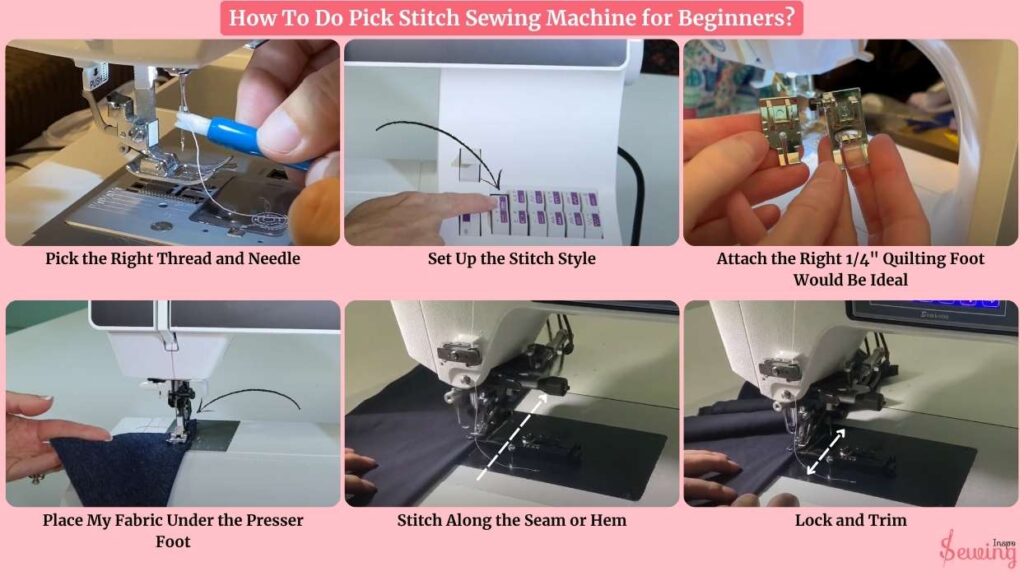 How To Do Pick Stitch Sewing Machine for Beginners?

Pick the Right Thread and Needle

Set Up the Stitch Style

Attach the Right 1/4" Quilting Foot Would Be Ideal

Place My Fabric Under the Presser Foot

Stitch Along the Seam or Hem

Lock and Trim

Sewing Inspo