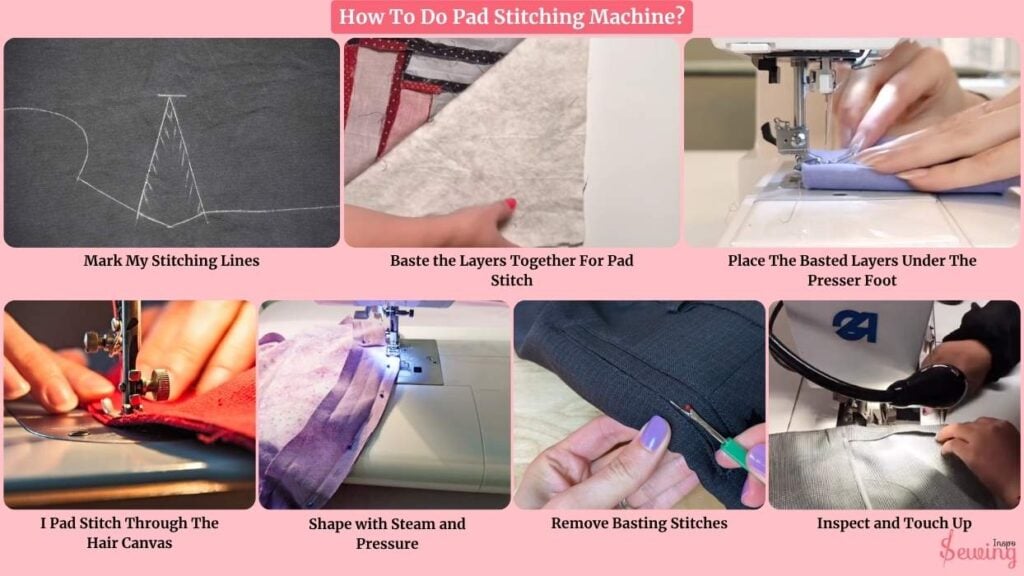 How To Do Pad Stitching Machine?

Mark My Stitching Lines

Baste the Layers Together For Pad Stitch

Place The Basted Layers Under The Presser Foot

I Pad Stitch Through The Hair Canvas

Shape with Steam and Pressure

Remove Basting Stitches

Inspect and Touch Up

Sewing Inspo