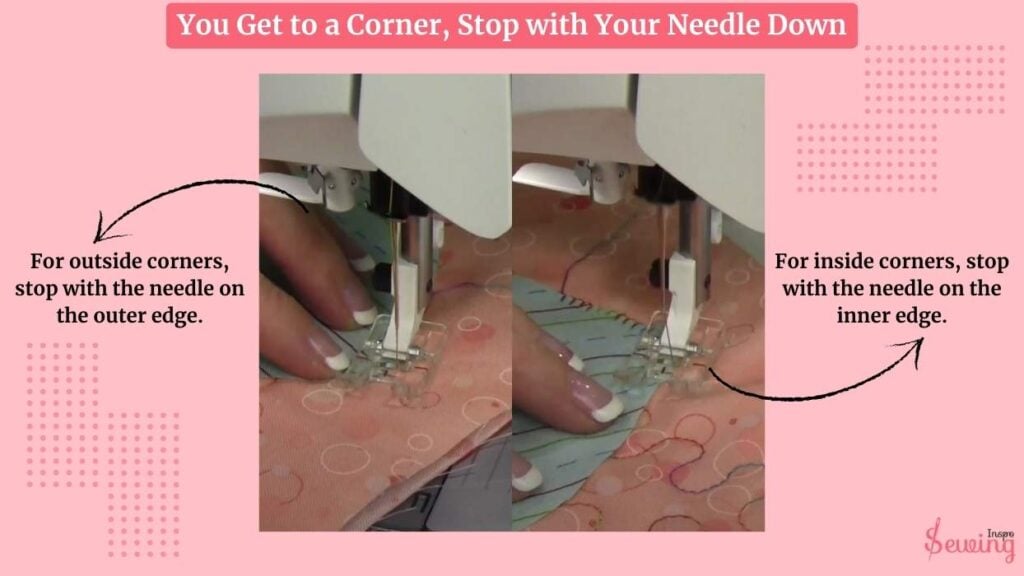 You Get to a Corner, Stop with Your Needle Down

For outside corners, stop with the needle on the outer edge.

For inside corners, stop with the needle on the inner edge.

Sewing Inspo