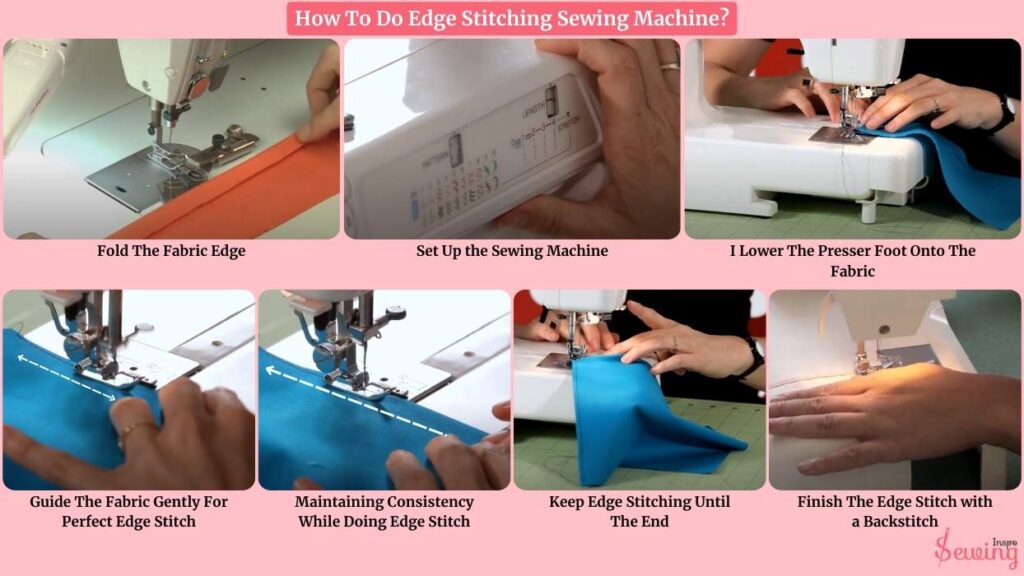 How To Do Edge Stitching Sewing Machine?

PATTERN

LENGTH

Fold The Fabric Edge

Set Up the Sewing Machine

I Lower The Presser Foot Onto The Fabric

Guide The Fabric Gently For Perfect Edge Stitch

Maintaining Consistency While Doing Edge Stitch

Keep Edge Stitching Until The End

Finish The Edge Stitch with a Backstitch

Sewing Inspo