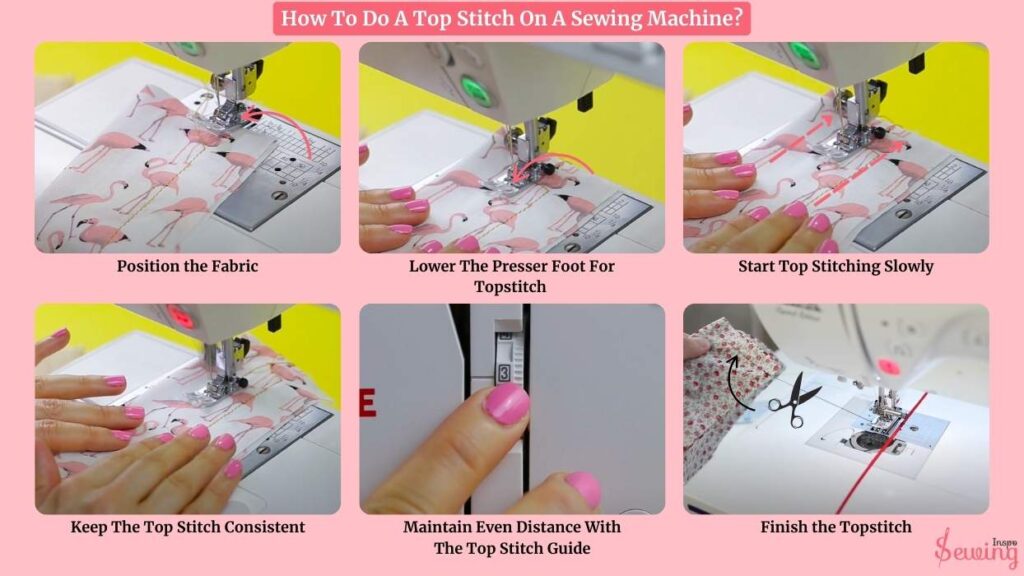 How To Do A Top Stitch On A Sewing Machine?

Position the Fabric

Lower The Presser Foot For Topstitch

Start Top Stitching Slowly

Keep The Top Stitch Consistent

Maintain Even Distance With The Top Stitch Guide

Finish the Topstitch

Sewing Inspo