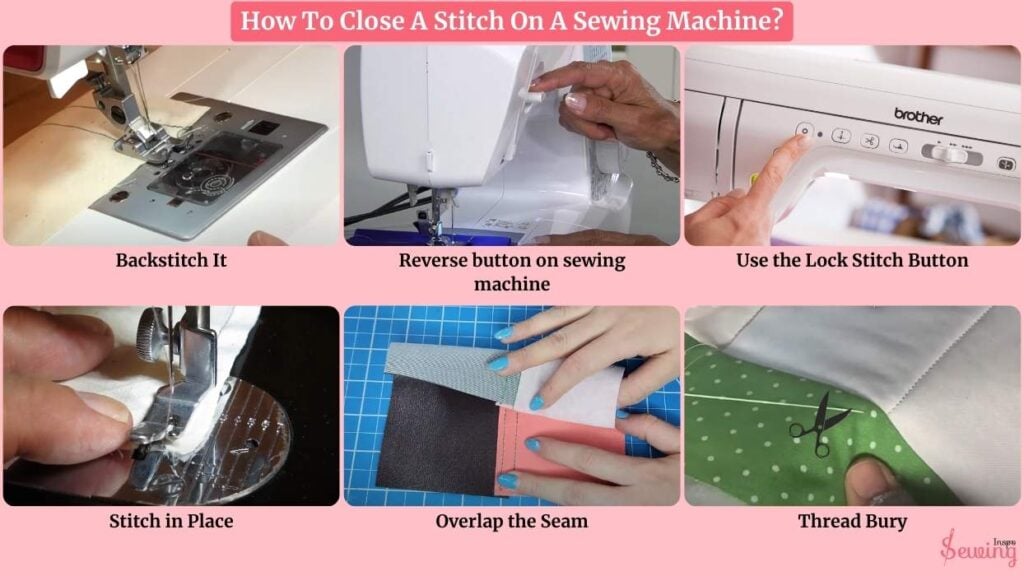 How To Close A Stitch On A Sewing Machine?

brother

Backstitch It

Reverse button on sewing machine

Use the Lock Stitch Button

Stitch in Place

Overlap the Seam

Thread Bury

Sewing Inspo