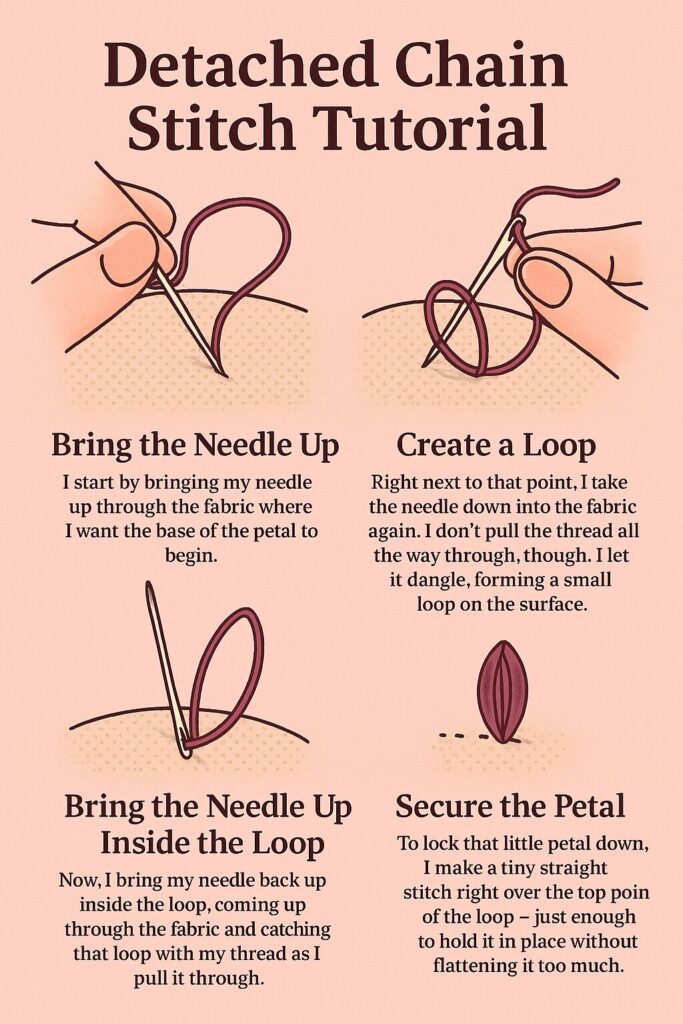 Detached Chain Stitch Tutorial

Bring the Needle Up

I start by bringing my needle up through the fabric where I want the base of the petal to begin.

Create a Loop

Right next to that point, I take the needle down into the fabric again. I don't pull the thread all the way through, though. I let it dangle, forming a small loop on the surface.

Bring the Needle Up Inside the Loop

Now, I bring my needle back up inside the loop, coming up through the fabric and catching that loop with my thread as I pull it through.

Secure the Petal

To lock that little petal down, I make a tiny straight stitch right over the top poin of the loop – just enough to hold it in place without flattening it too much.