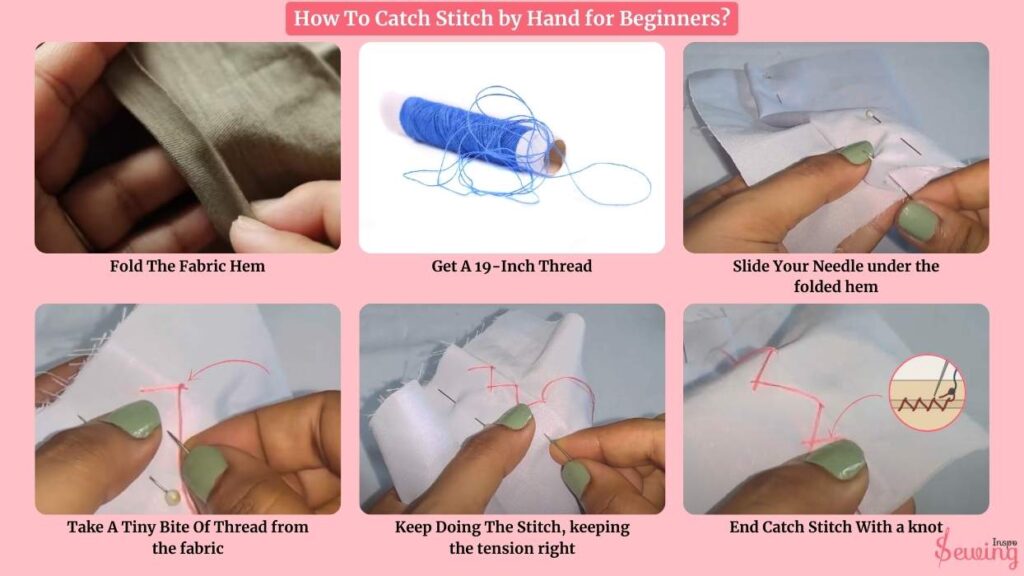 How To Catch Stitch by Hand for Beginners?

Fold The Fabric Hem

Get A 19-Inch Thread

Slide Your Needle under the folded hem

Take A Tiny Bite Of Thread from the fabric

Keep Doing The Stitch, keeping the tension right

End Catch Stitch With a knot

Sewing Inspo