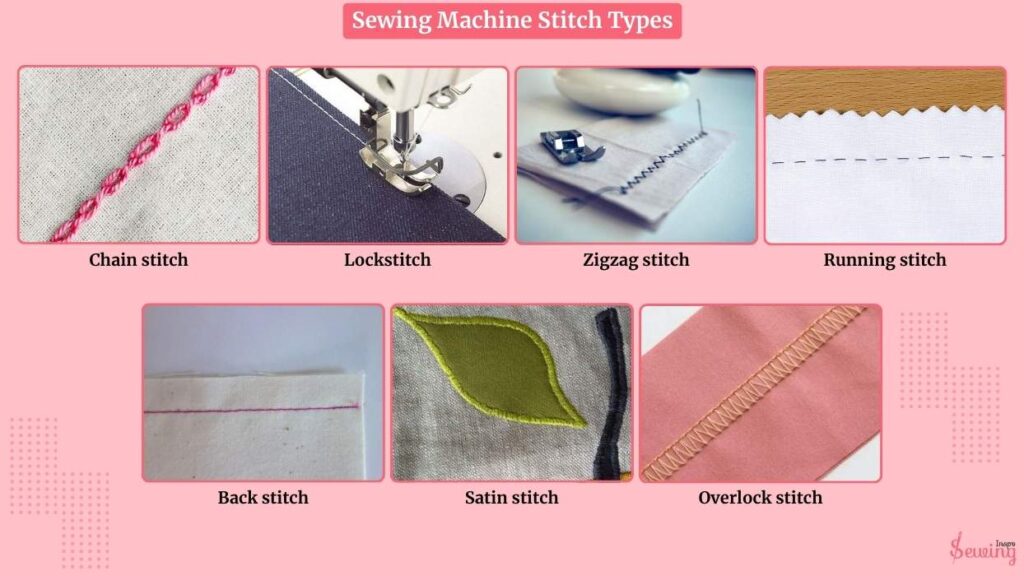 Sewing Machine Stitch Types

Chain stitch

Lockstitch

Zigzag stitch

Running stitch

Back stitch

Satin stitch

Overlock stitch

Sewing Inspo